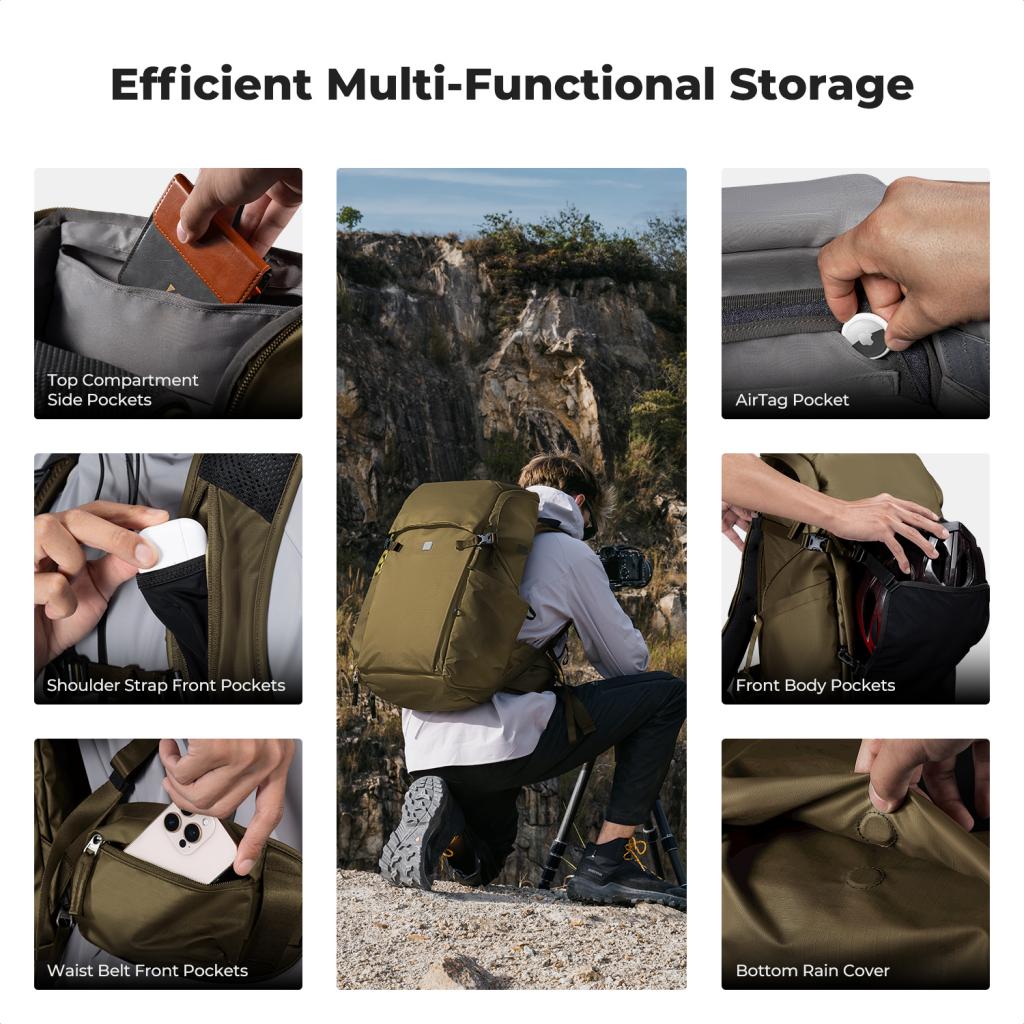 Efficient Multi-Functional Storage

Top Compartment Side Pockets

Shoulder Strap Front Pockets

Waist Belt Front Pockets

AirTag Pocket

Front Body Pockets

Bottom Rain Cover