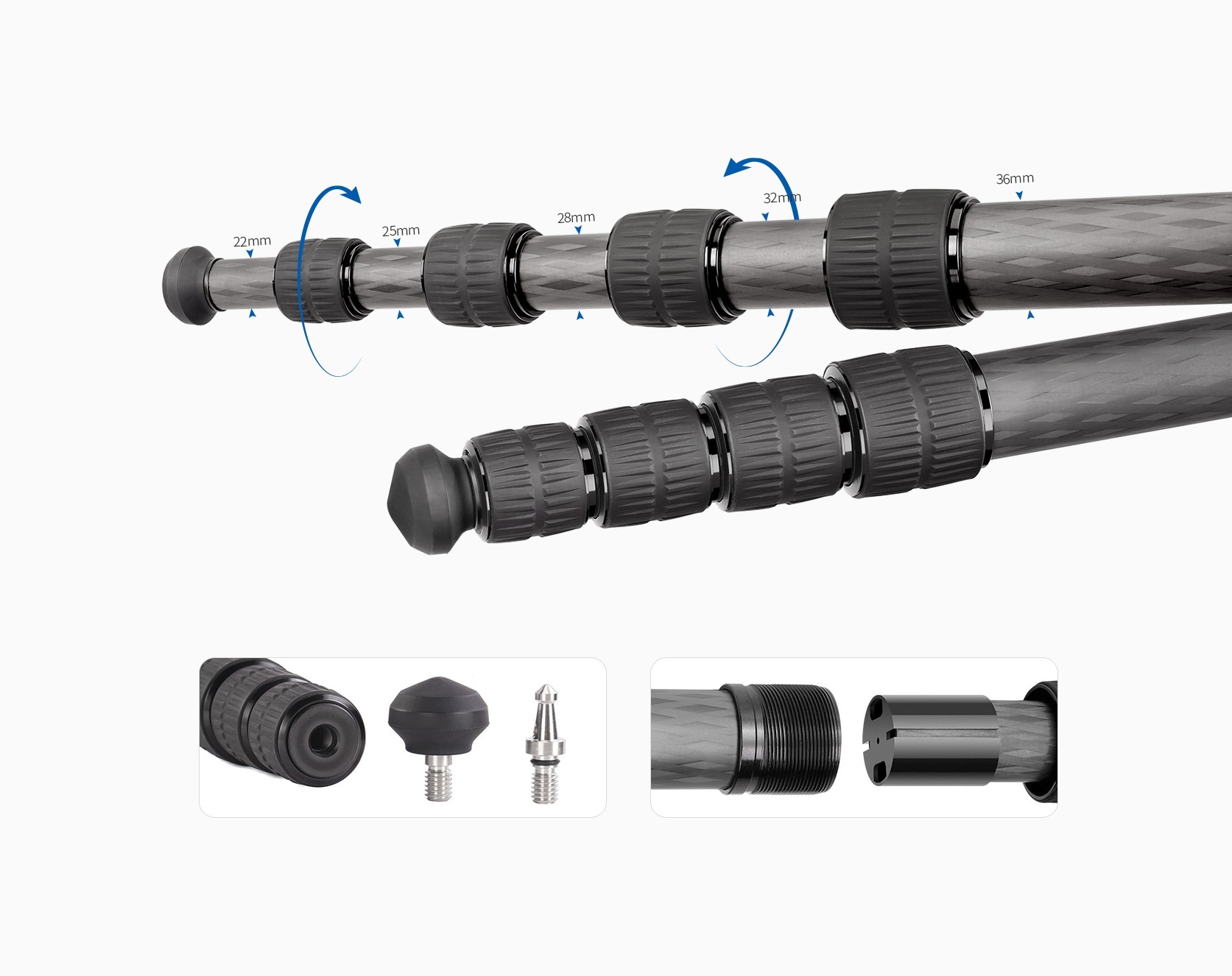 22mm

25mm

28mm

32mm

36mm